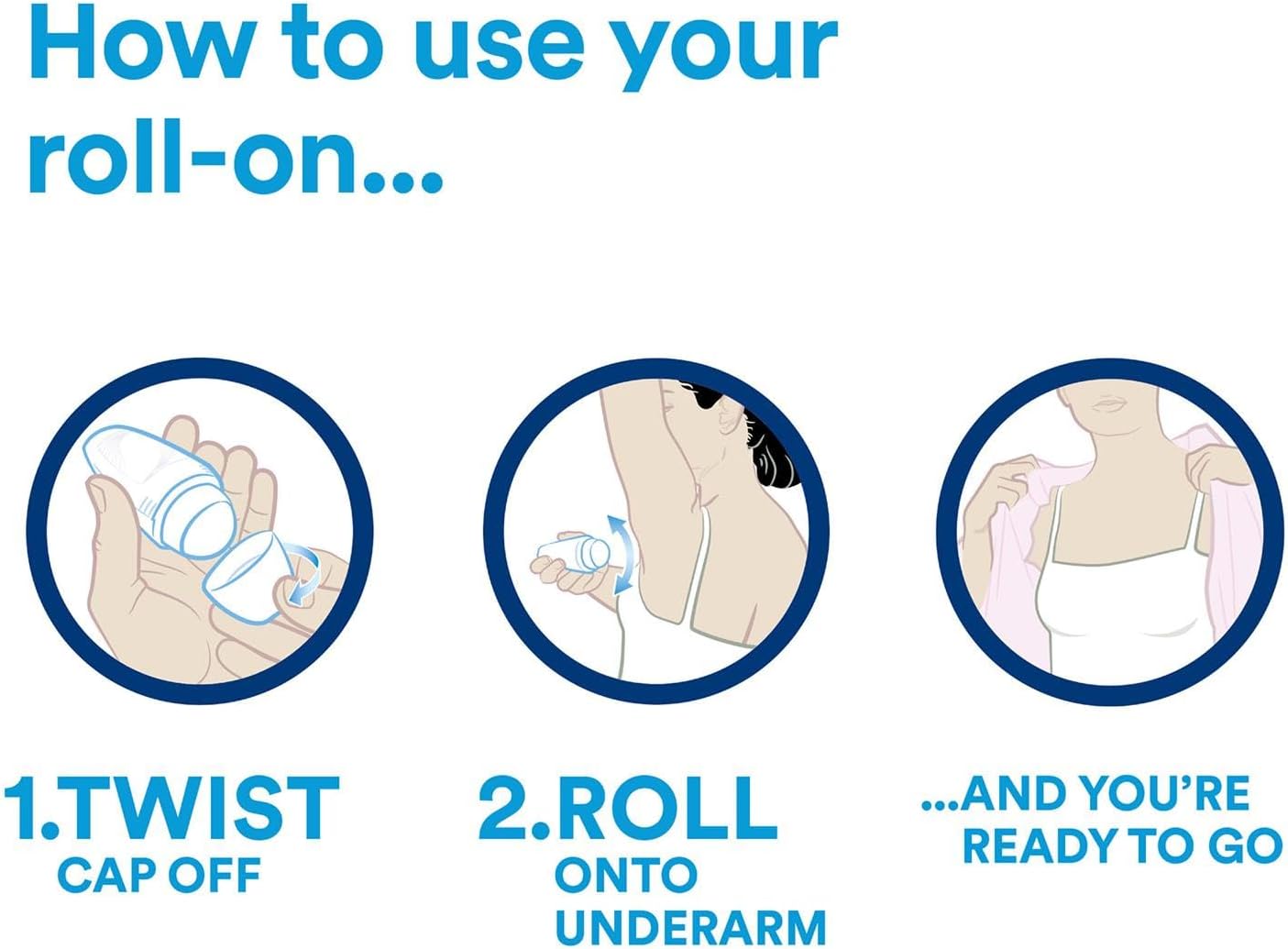 How to use your roll-on...

1.TWIST
CAP OFF

2.ROLL
ONTO
UNDERARM

...AND YOU'RE
READY TO GO