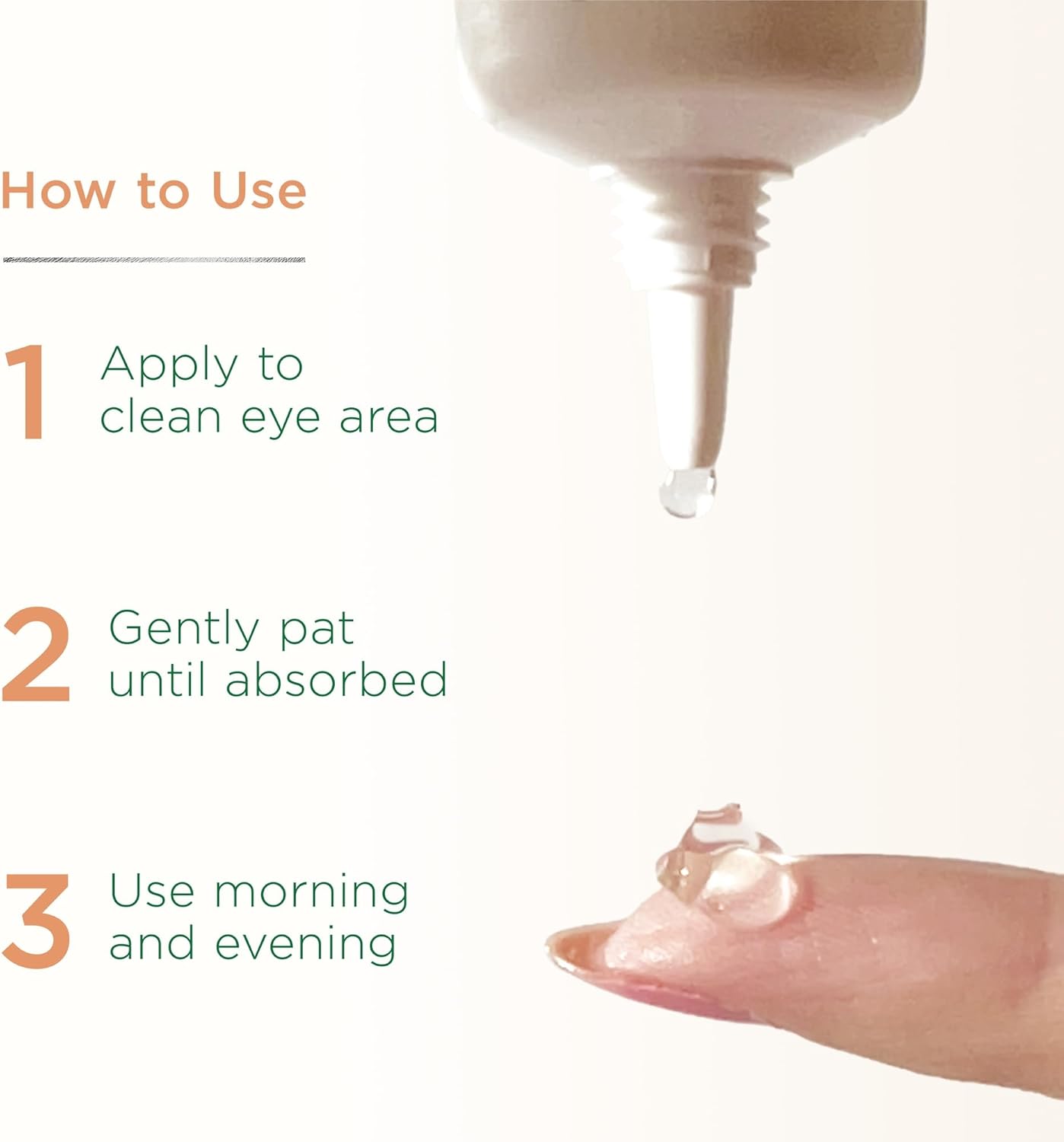 How to Use

1 Apply to clean eye area

2 Gently pat until absorbed

3 Use morning and evening