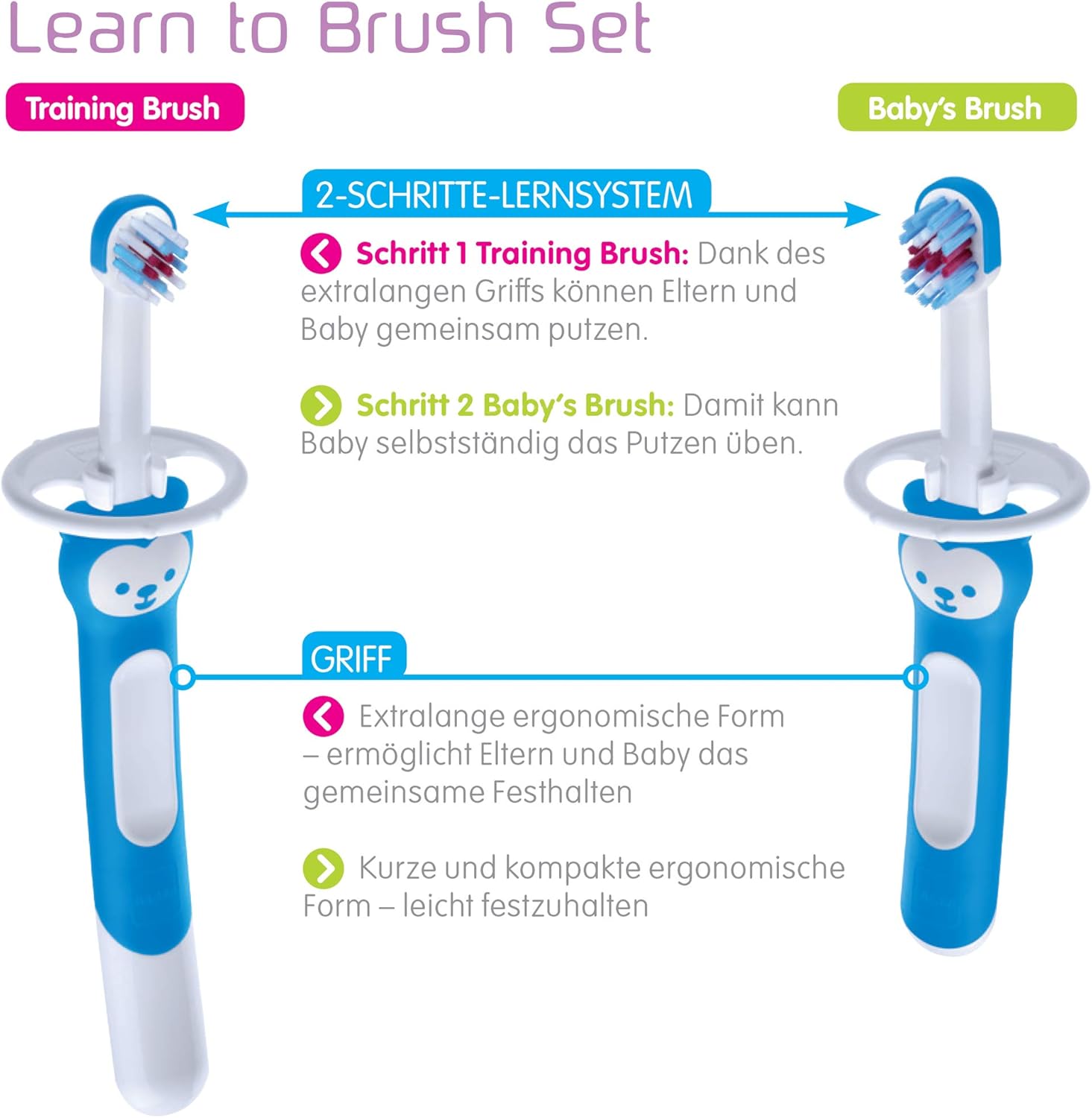 Learn to Brush Set

Training Brush

Baby's Brush

2-SCHRITTE-LERNSYSTEM

Schritt 1 Training Brush: Dank des extralangen Griffs können Eltern und Baby gemeinsam putzen.

Schritt 2 Baby's Brush: Damit kann Baby selbstständig das Putzen üben.

GRIFF

Extralange ergonomische Form – ermöglicht Eltern und Baby das gemeinsame Festhalten

Kurze und kompakte ergonomische Form – leicht festzuhalten